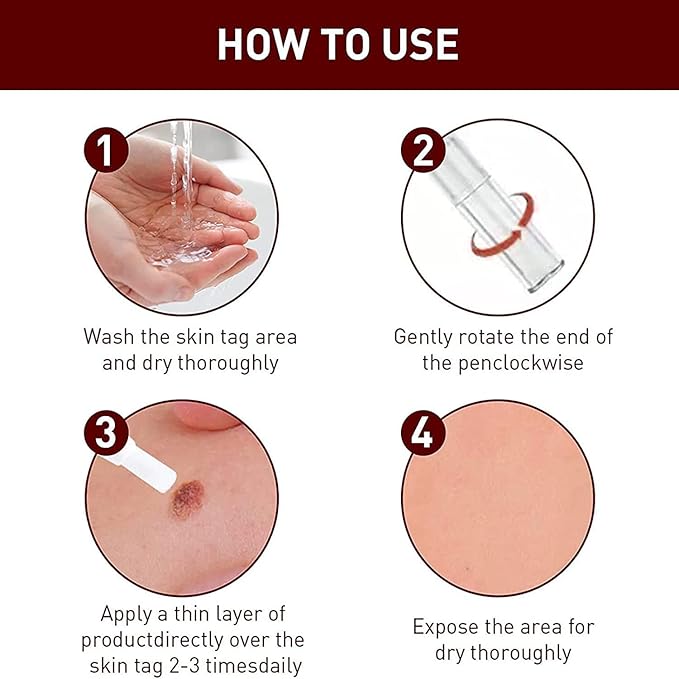 HOW TO USE

1

Wash the skin tag area and dry thoroughly

2

Gently rotate the end of the penclockwise

3

Apply a thin layer of productdirectly over the skin tag 2-3 timesdaily

4

Expose the area for dry thoroughly