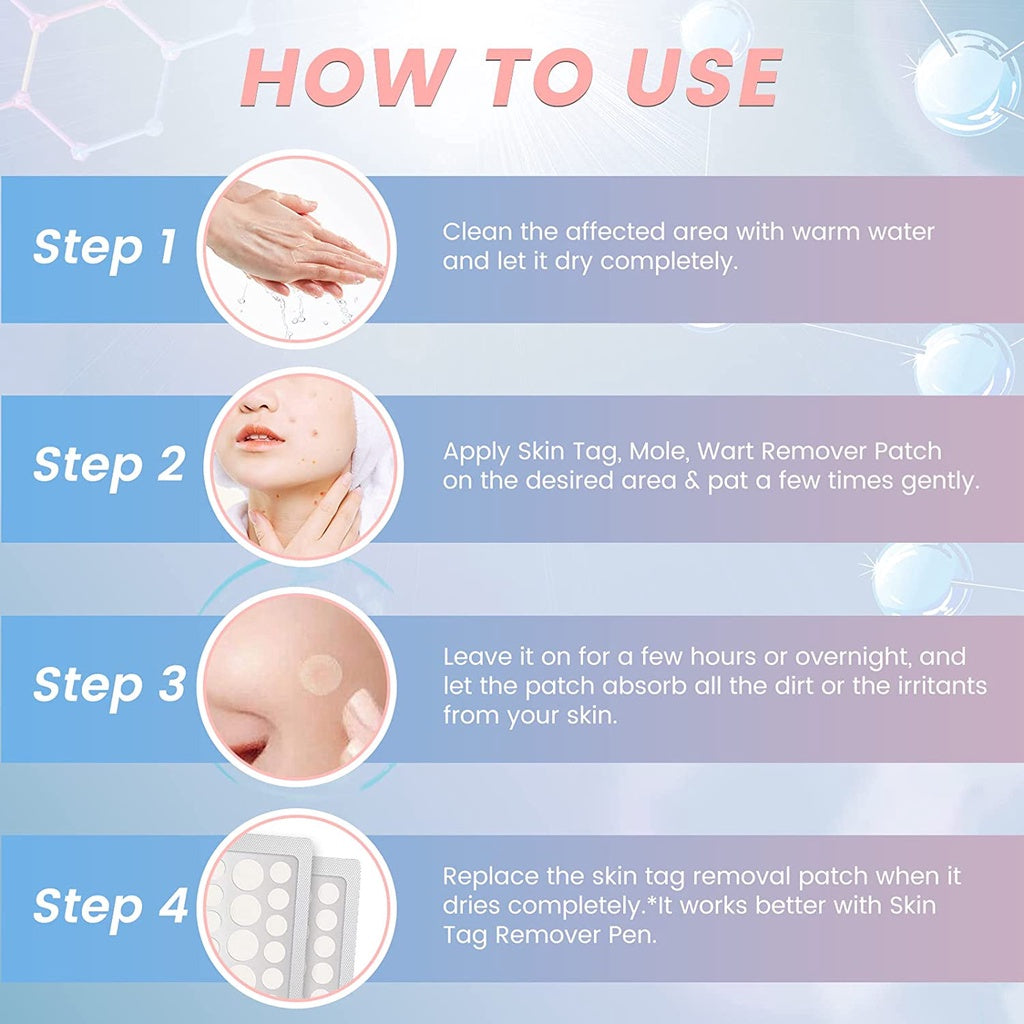 HOW TO USE

Step 1

Clean the affected area with warm water and let it dry completely.

Step 2

Apply Skin Tag, Mole, Wart Remover Patch on the desired area & pat a few times gently.

Step 3

Leave it on for a few hours or overnight, and let the patch absorb all the dirt or the irritants from your skin.

Step 4

Replace the skin tag removal patch when it dries completely.*It works better with Skin Tag Remover Pen.